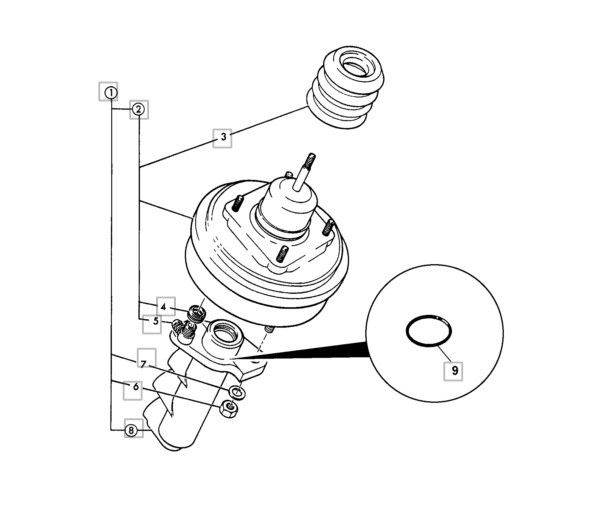 1
2
3
4
5
7
6
8
9