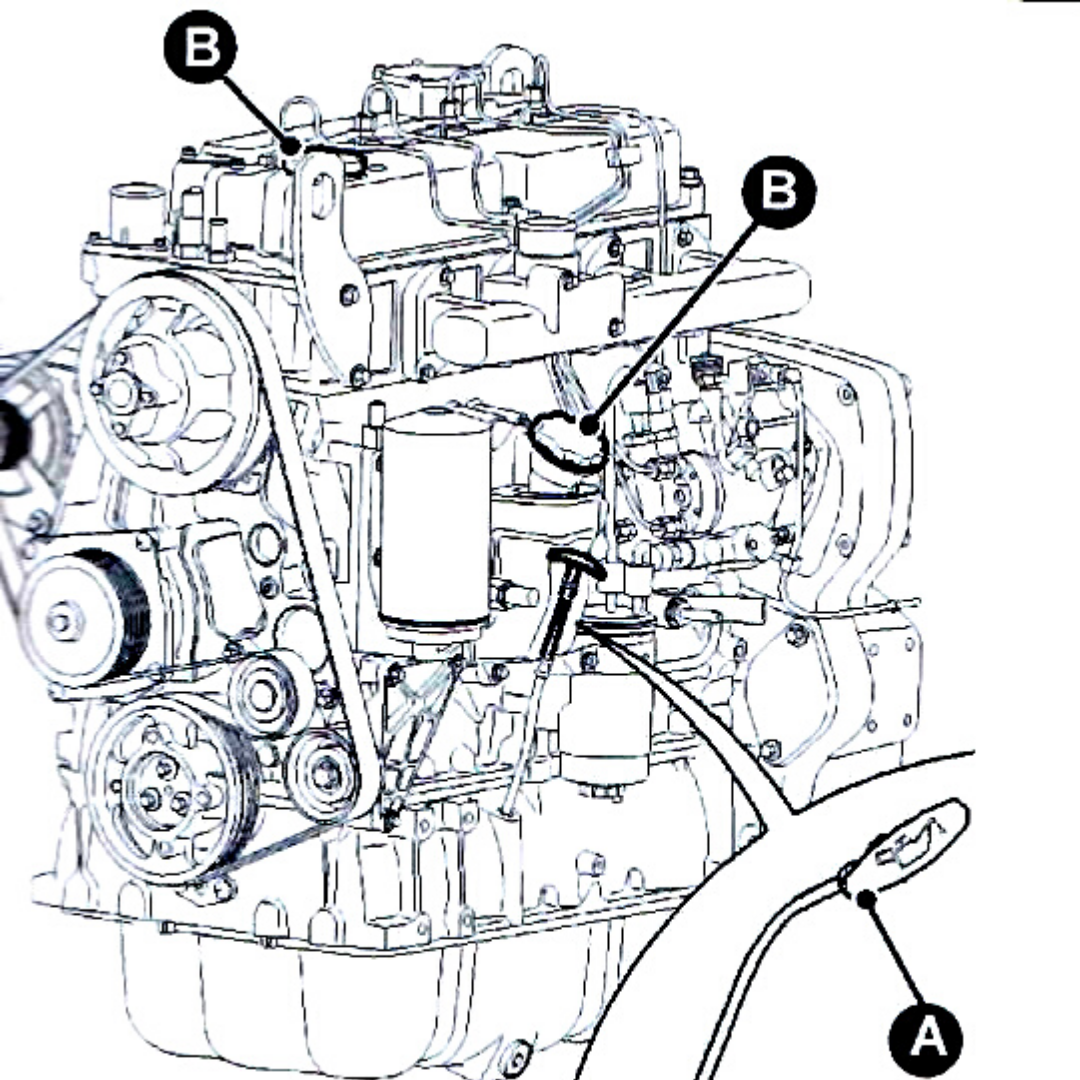 B
B
A