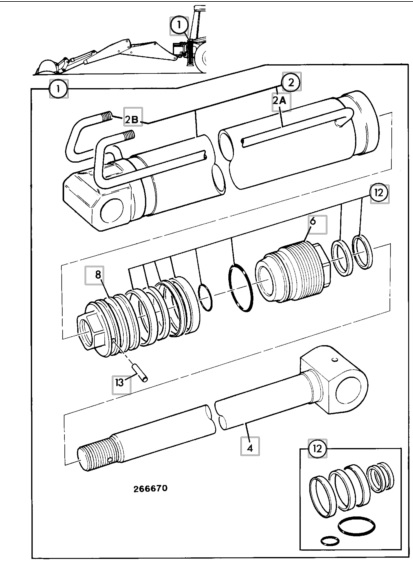 1
1
2
2A
2B
12
6
8
13
4
266670
12